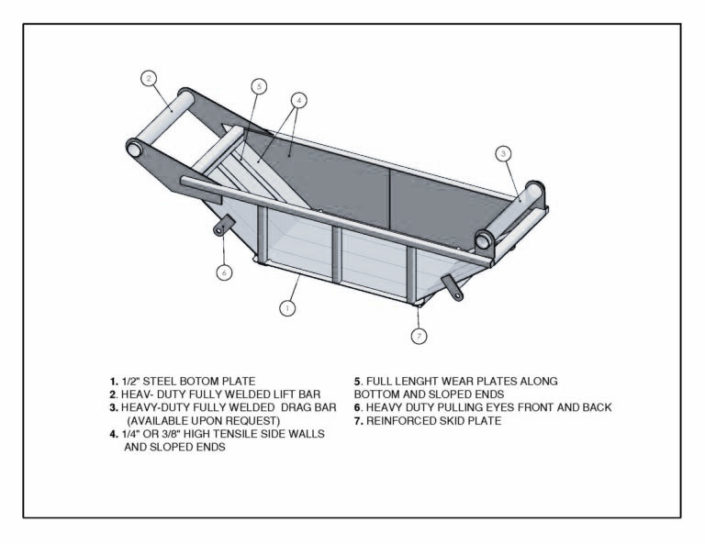 2

5

4

3

6

1

7

1. 1/2" STEEL BOTOM PLATE
2. HEAV- DUTY FULLY WELDED LIFT BAR
3. HEAVY-DUTY FULLY WELDED DRAG BAR (AVAILABLE UPON REQUEST)
4. 1/4" OR 3/8" HIGH TENSILE SIDE WALLS AND SLOPED ENDS

5. FULL LENGHT WEAR PLATES ALONG BOTTOM AND SLOPED ENDS
6. HEAVY DUTY PULLING EYES FRONT AND BACK
7. REINFORCED SKID PLATE