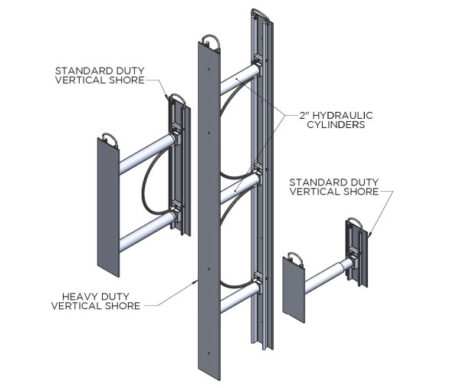 STANDARD DUTY
VERTICAL SHORE

2" HYDRAULIC
CYLINDERS

STANDARD DUTY
VERTICAL SHORE

HEAVY DUTY
VERTICAL SHORE